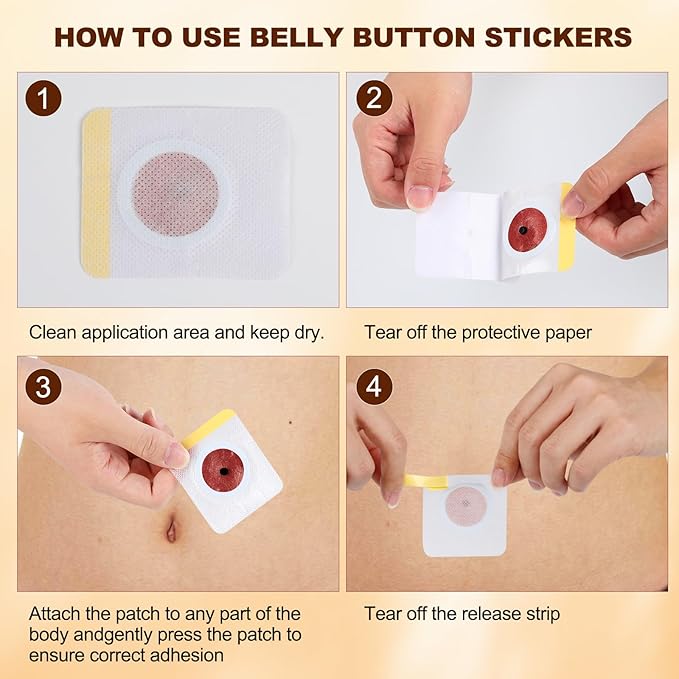 HOW TO USE BELLY BUTTON STICKERS

1

Clean application area and keep dry.

2

Tear off the protective paper

3

Attach the patch to any part of the body andgently press the patch to ensure correct adhesion

4

Tear off the release strip